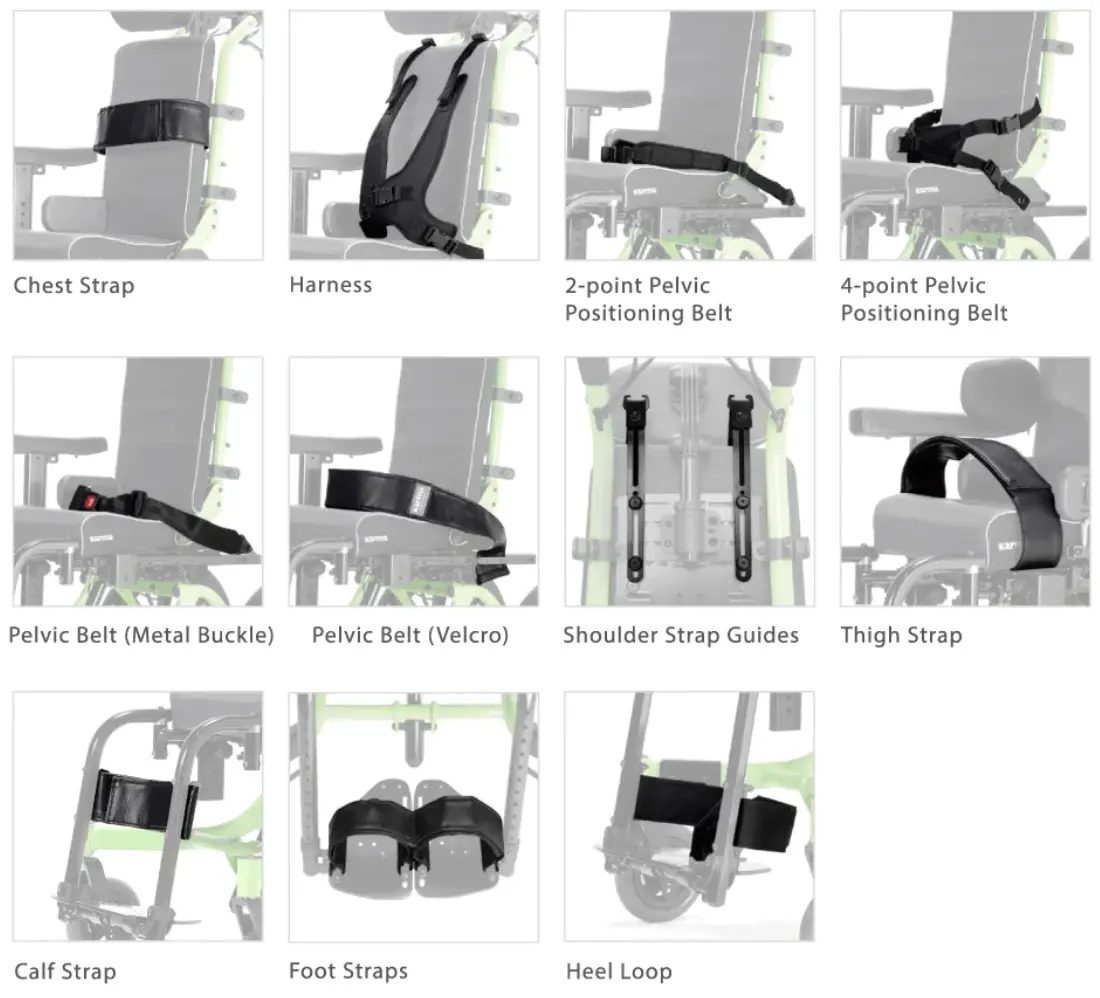 Chest Strap

Harness

2-point Pelvic Positioning Belt

4-point Pelvic Positioning Belt

Pelvic Belt (Metal Buckle)

Pelvic Belt (Velcro)

Shoulder Strap Guides

Thigh Strap

Calf Strap

Foot Straps

Heel Loop